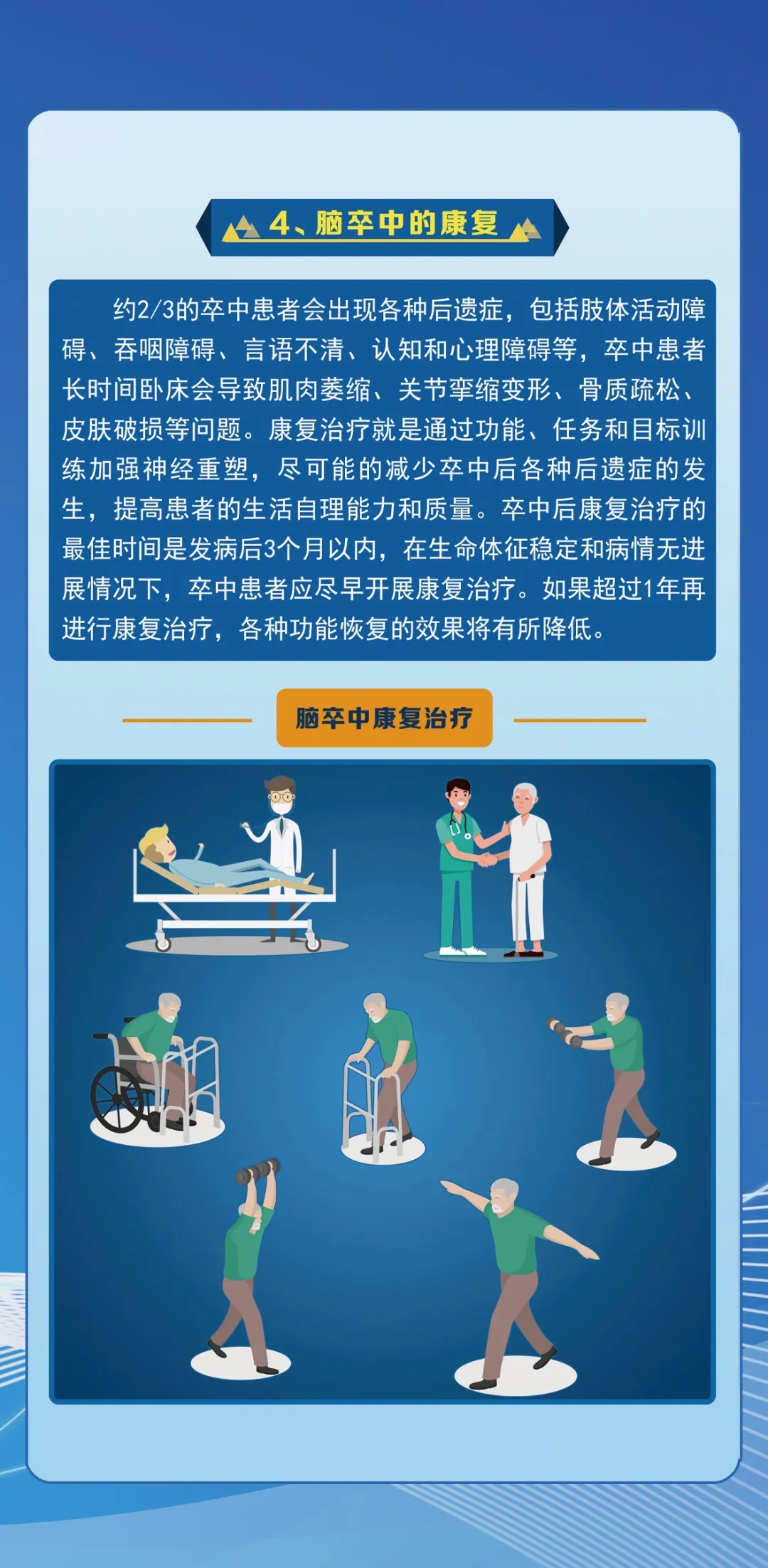 4、脑卒中的康复

约2/3的卒中患者会出现各种后遗症，包括肢体活动障碍、吞咽障碍、言语不清、认知和心理障碍等，卒中患者长时间卧床会导致肌肉萎缩、关节挛缩变形、骨质疏松、皮肤破损等问题。康复治疗就是通过功能、任务和目标训练加强神经重塑，尽可能的减少卒中后各种后遗症的发生，提高患者的生活自理能力和质量。卒中后康复治疗的最佳时间是发病后3个月以内，在生命体征稳定和病情无进展情况下，卒中患者应尽早开展康复治疗。如果超过1年再进行康复治疗，各种功能恢复的效果将有所降低。

脑卒中康复治疗